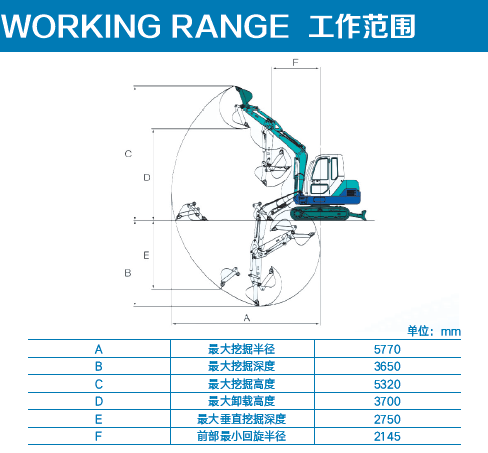 WORKING RANGE 工作范围

F

C

D

E

B

A

单位：mm

| A | 最大挖掘半径 | 5770 |
|---|---|---|
| B | 最大挖掘深度 | 3650 |
| C | 最大挖掘高度 | 5320 |
| D | 最大卸载高度 | 3700 |
| E | 最大垂直挖掘深度 | 2750 |
| F | 前部最小回旋半径 | 2145 |